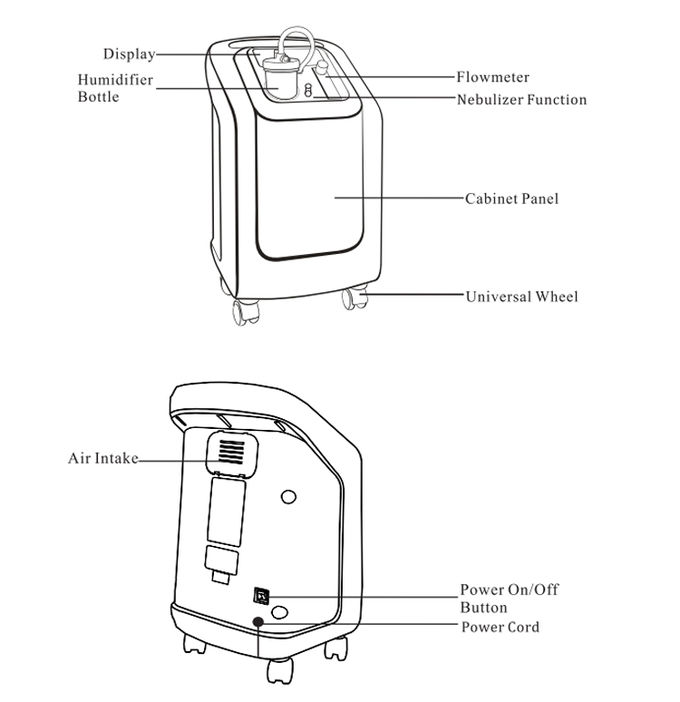 Display

Humidifier Bottle

Flowmeter

Nebulizer Function

Cabinet Panel

Universal Wheel

Air Intake

Power On/Off Button

Power Cord