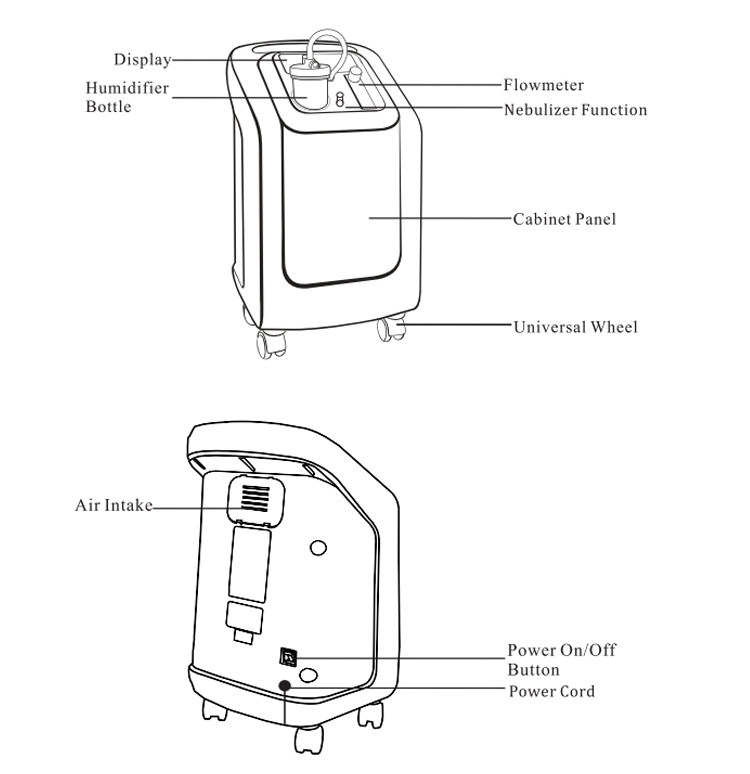 Display
Humidifier Bottle
Flowmeter
Nebulizer Function
Cabinet Panel
Universal Wheel

Air Intake
Power On/Off Button
Power Cord