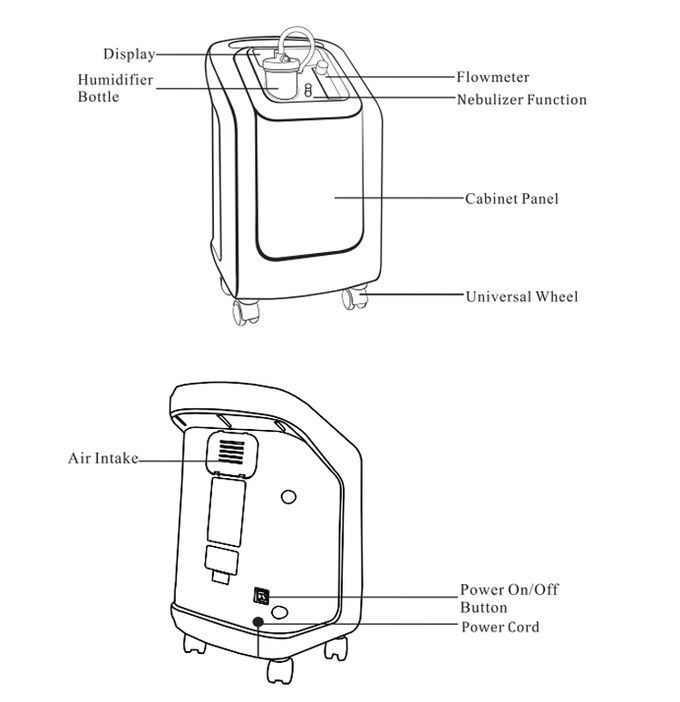 Display
Humidifier Bottle
Flowmeter
Nebulizer Function
Cabinet Panel
Universal Wheel
Air Intake
Power On/Off Button
Power Cord